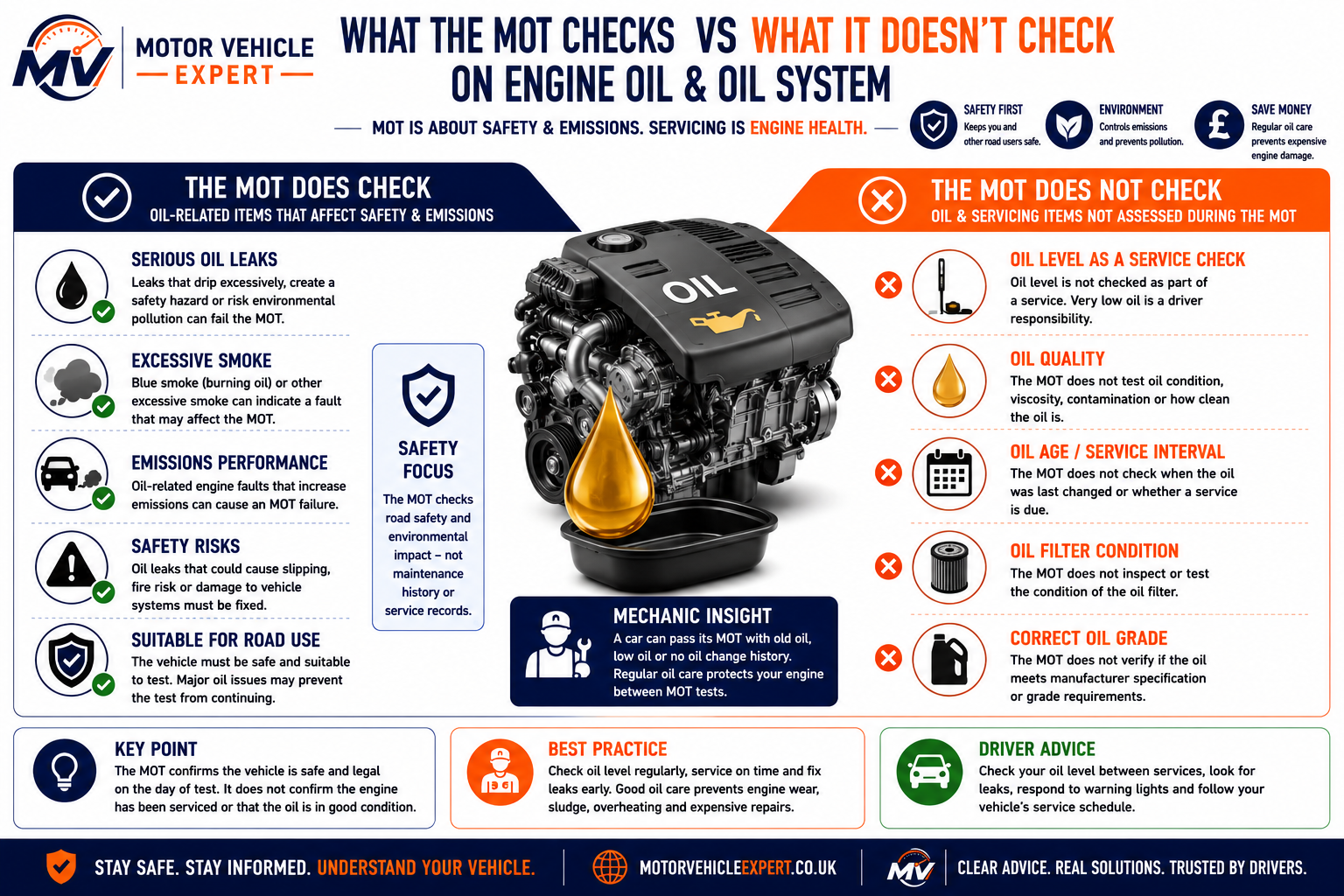 MV MOTOR VEHICLE EXPERT

WHAT THE MOT CHECKS VS WHAT IT DOESN'T CHECK ON ENGINE OIL & OIL SYSTEM

MOT IS ABOUT SAFETY & EMISSIONS. SERVICING IS ENGINE HEALTH.

SAFETY FIRST
Keeps you and other road users safe.

ENVIRONMENT
Controls emissions and prevents pollution.

SAVE MONEY
Regular oil care prevents expensive engine damage.

THE MOT DOES CHECK
OIL-RELATED ITEMS THAT AFFECT SAFETY & EMISSIONS

SERIOUS OIL LEAKS
Leaks that drip excessively, create a safety hazard or risk environmental pollution can fail the MOT.

EXCESSIVE SMOKE
Blue smoke (burning oil) or other excessive smoke can indicate a fault that may affect the MOT.

EMISSIONS PERFORMANCE
Oil-related engine faults that increase emissions can cause an MOT failure.

SAFETY RISKS
Oil leaks that could cause slipping, fire risk or damage to vehicle systems must be fixed.

SUITABLE FOR ROAD USE
The vehicle must be safe and suitable to test. Major oil issues may prevent the test from continuing.

SAFETY FOCUS
The MOT checks road safety and environmental impact – not maintenance history or service records.

OIL

MECHANIC INSIGHT
A car can pass its MOT with old oil, low oil or no oil change history. Regular oil care protects your engine between MOT tests.

THE MOT DOES NOT CHECK
OIL & SERVICING ITEMS NOT ASSESSED DURING THE MOT

OIL LEVEL AS A SERVICE CHECK
Oil level is not checked as part of a service. Very low oil is a driver responsibility.

OIL QUALITY
The MOT does not test oil condition, viscosity, contamination or how clean the oil is.

OIL AGE / SERVICE INTERVAL
The MOT does not check when the oil was last changed or whether a service is due.

OIL FILTER CONDITION
The MOT does not inspect or test the condition of the oil filter.

CORRECT OIL GRADE
The MOT does not verify if the oil meets manufacturer specification or grade requirements.

KEY POINT
The MOT confirms the vehicle is safe and legal on the day of test. It does not confirm the engine has been serviced or that the oil is in good condition.

BEST PRACTICE
Check oil level regularly, service on time and fix leaks early. Good oil care prevents engine wear, sludge, overheating and expensive repairs.

DRIVER ADVICE
Check your oil level between services, look for leaks, respond to warning lights and follow your vehicle's service schedule.

STAY SAFE. STAY INFORMED. UNDERSTAND YOUR VEHICLE.
MOTORVEHICLEEXPERT.CO.UK
MV
CLEAR ADVICE. REAL SOLUTIONS. TRUSTED BY DRIVERS.